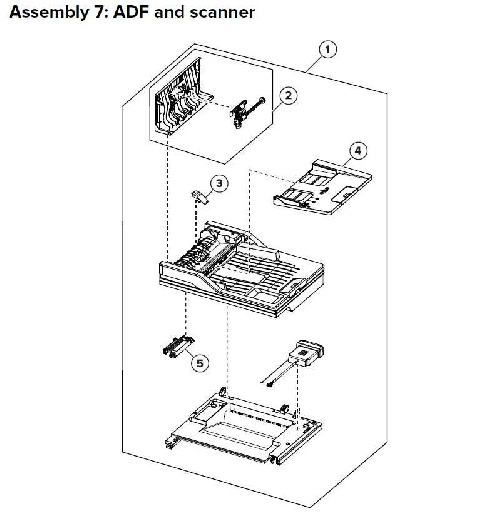 Assembly 7: ADF and scanner

1

2

4

3

5