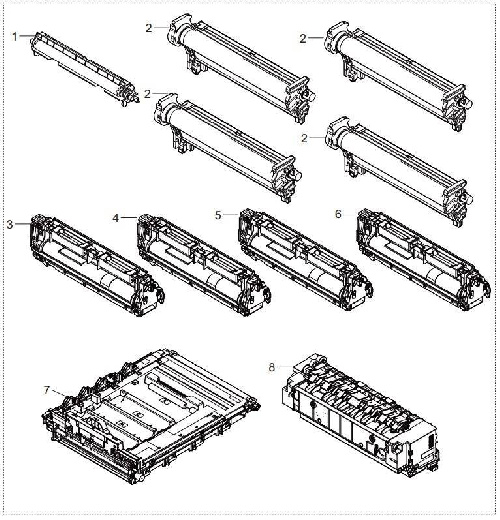 1
2
2
2
2
3
4
5
6
7
8